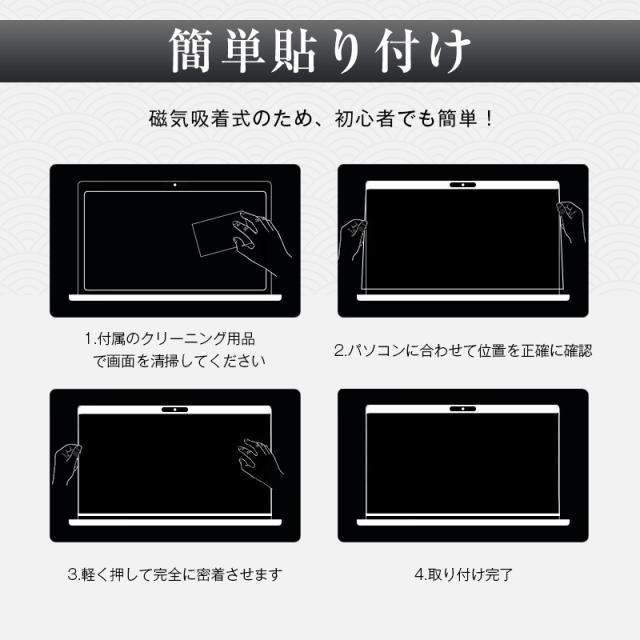 簡単貼り付け

磁気吸着式のため、初心者でも簡単！

1.付属のクリーニング用品で画面を清掃してください

2.パソコンに合わせて位置を正確に確認

3.軽く押して完全に密着させます

4.取り付け完了