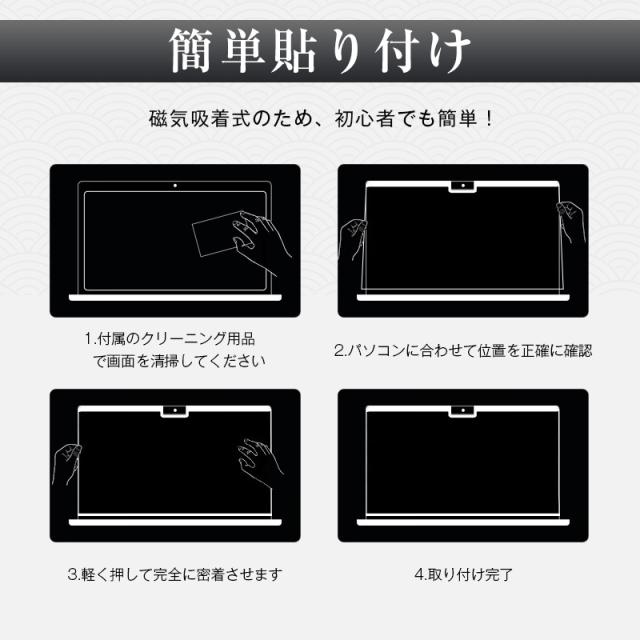 簡単貼り付け

磁気吸着式のため、初心者でも簡単！

1.付属のクリーニング用品で画面を清掃してください

2.パソコンに合わせて位置を正確に確認

3.軽く押して完全に密着させます

4.取り付け完了