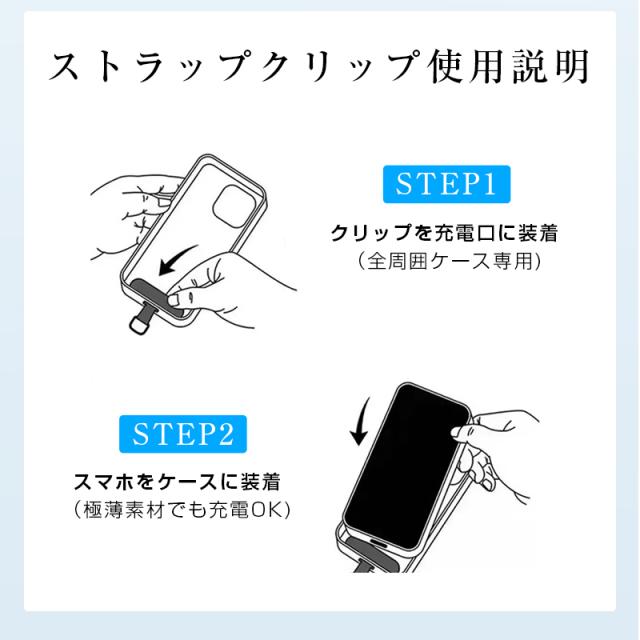 ストラップクリップ使用説明

STEP1

クリップを充電口に装着
(全周囲ケース専用)

STEP2

スマホをケースに装着
(極薄素材でも充電OK)