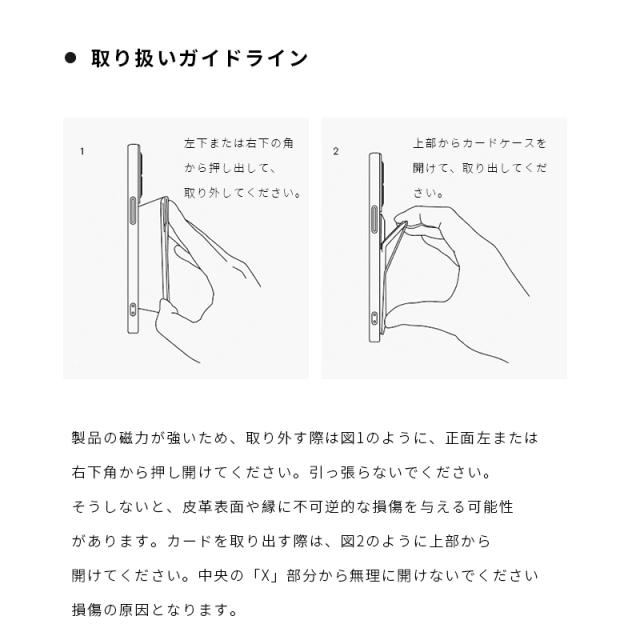 ● 取り扱いガイドライン

1

左下または右下の角から押し出して、取り外してください。

2

上部からカードケースを開けて、取り出してください。

製品の磁力が強いため、取り外す際は図1のように、正面左または右下角から押し開けてください。引っ張らないでください。そうしないと、皮革表面や縁に不可逆的な損傷を与える可能性があります。カードを取り出す際は、図2のように上部から開けてください。中央の「X」部分から無理に開けないでください損傷の原因となります。