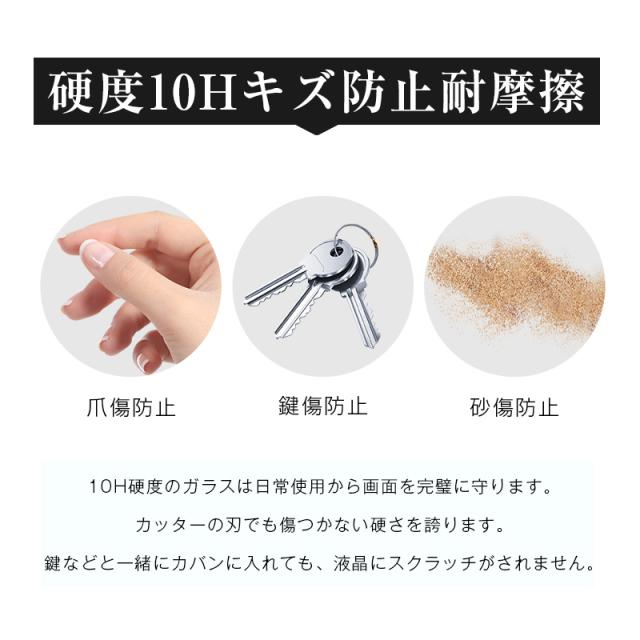 硬度10Hキズ防止耐摩擦

爪傷防止

鍵傷防止

砂傷防止

10H硬度のガラスは日常使用から画面を完璧に守ります。

カッターの刃でも傷つかない硬さを誇ります。

鍵などと一緒にカバンに入れても、液晶にスクラッチがされません。