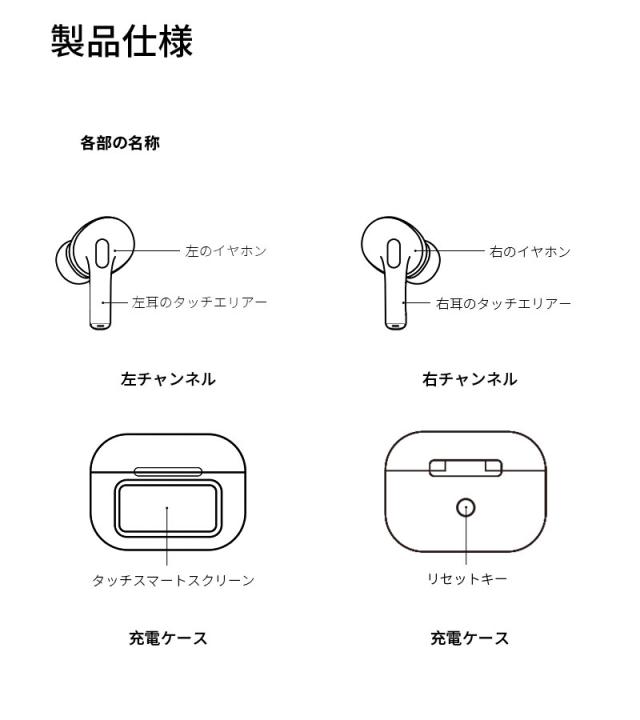 製品仕様

各部の名称

左のイヤホン

左耳のタッチエリアー

右のイヤホン

右耳のタッチエリアー

左チャンネル

右チャンネル

タッチスマートスクリーン

リセットキー

充電ケース

充電ケース