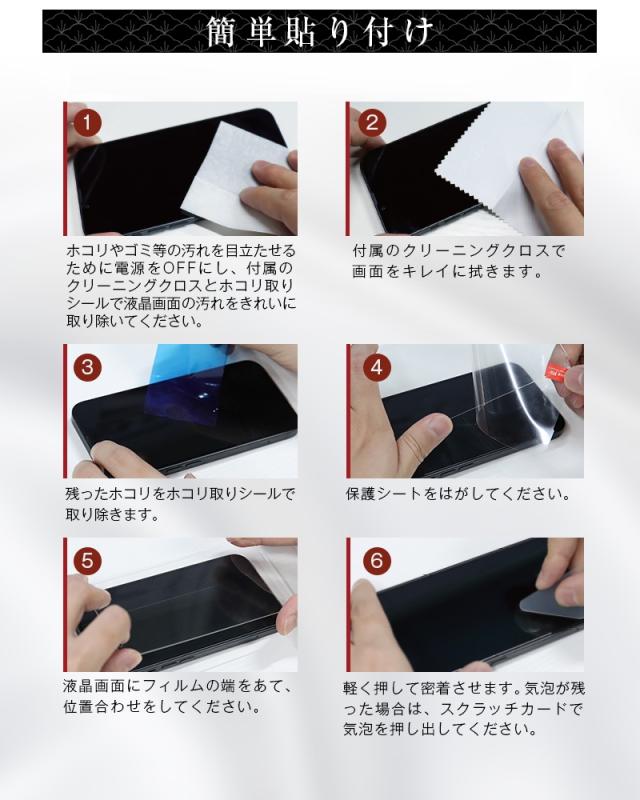 簡単貼り付け

1
ホコリやゴミ等の汚れを目立たせるために電源をOFFにし、付属のクリーニングクロスとホコリ取りシールで液晶画面の汚れをきれいに取り除いてください。

2
付属のクリーニングクロスで画面をキレイに拭きます。

3
残ったホコリをホコリ取りシールで取り除きます。

4
保護シートをはがしてください。

5
液晶画面にフィルムの端をあて、位置合わせをしてください。

6
軽く押して密着させます。気泡が残った場合は、スクラッチカードで気泡を押し出してください。