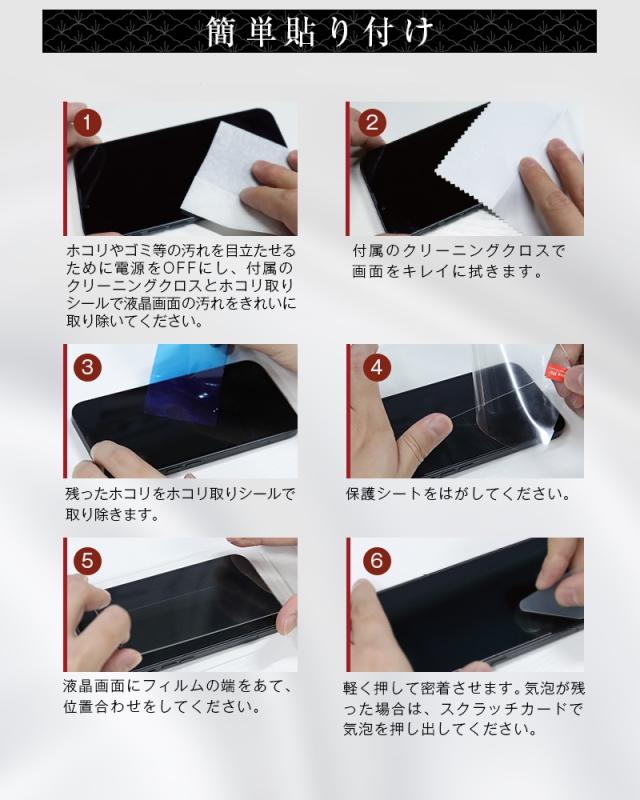 簡単貼り付け

1

ホコリやゴミ等の汚れを目立たせるために電源をOFFにし、付属のクリーニングクロスとホコリ取りシールで液晶画面の汚れをきれいに取り除いてください。

2

付属のクリーニングクロスで画面をキレイに拭きます。

3

残ったホコリをホコリ取りシールで取り除きます。

4

保護シートをはがしてください。

5

液晶画面にフィルムの端をあて、位置合わせをしてください。

6

軽く押して密着させます。気泡が残った場合は、スクラッチカードで気泡を押し出してください。