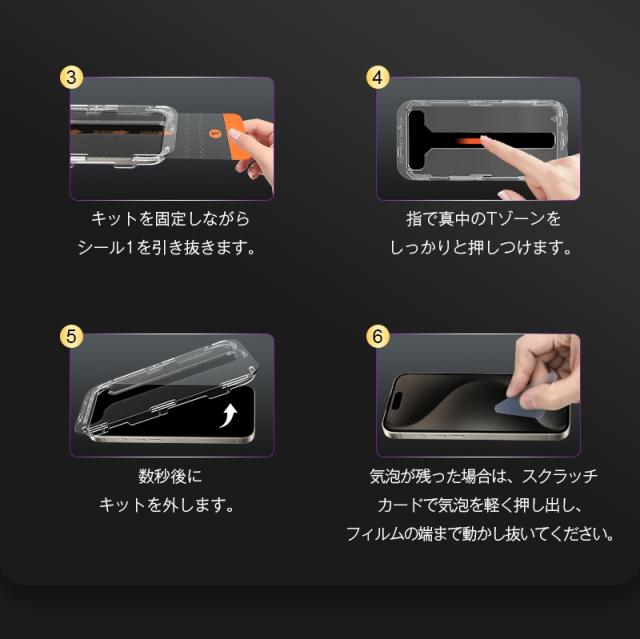 3

キットを固定しながら
シール1を引き抜きます。

4

指で真中のTゾーンを
しっかりと押しつけます。

5

数秒後に
キットを外します。

6

気泡が残った場合は、スクラッチ
カードで気泡を軽く押し出し、
フィルムの端まで動かし抜いてください。