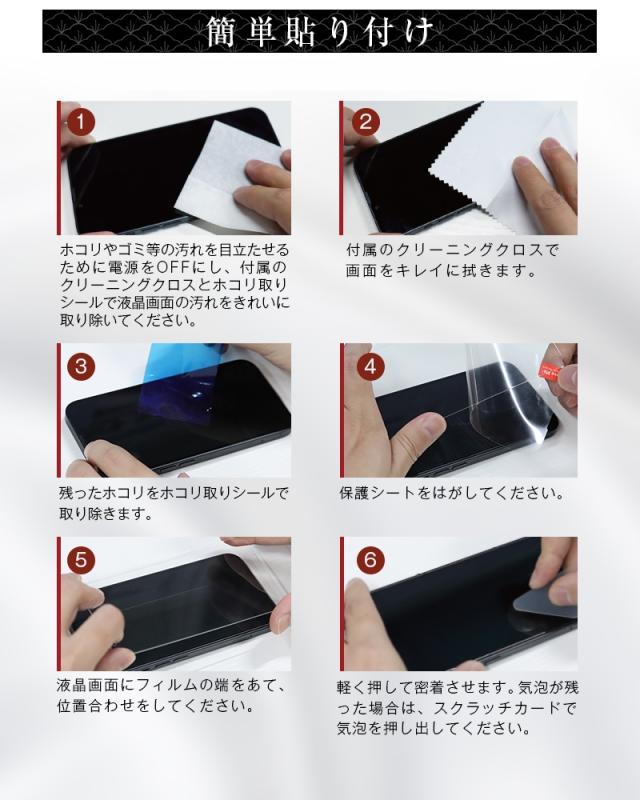 簡単貼り付け

1
ホコリやゴミ等の汚れを目立たせるために電源をOFFにし、付属のクリーニングクロスとホコリ取りシールで液晶画面の汚れをきれいに取り除いてください。

2
付属のクリーニングクロスで画面をキレイに拭きます。

3
残ったホコリをホコリ取りシールで取り除きます。

4
保護シートをはがしてください。

5
液晶画面にフィルムの端をあて、位置合わせをしてください。

6
軽く押して密着させます。気泡が残った場合は、スクラッチカードで気泡を押し出してください。