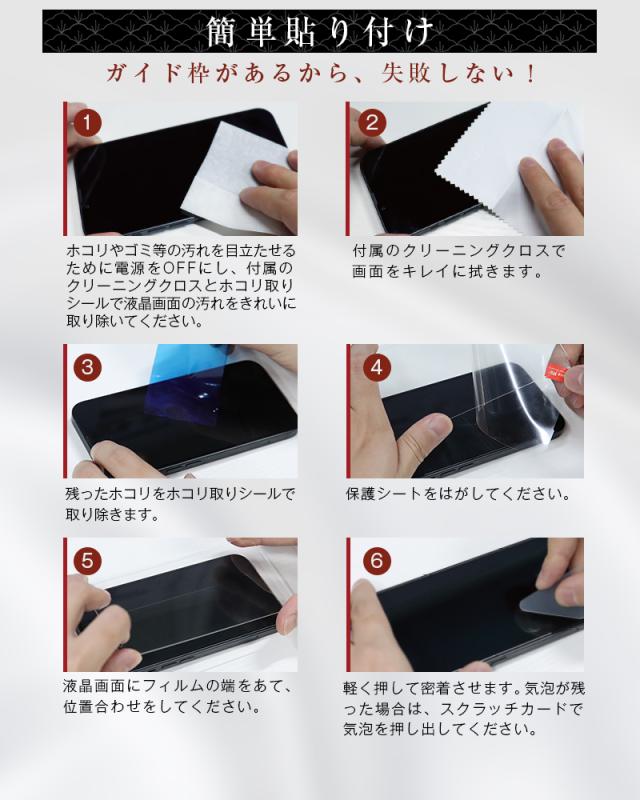 簡単貼り付け

ガイド枠があるから、失敗しない！

1

ホコリやゴミ等の汚れを目立たせるために電源をOFFにし、付属のクリーニングクロスとホコリ取りシールで液晶画面の汚れをきれいに取り除いてください。

2

付属のクリーニングクロスで画面をキレイに拭きます。

3

残ったホコリをホコリ取りシールで取り除きます。

4

保護シートをはがしてください。

5

液晶画面にフィルムの端をあて、位置合わせをしてください。

6

軽く押して密着させます。気泡が残った場合は、スクラッチカードで気泡を押し出してください。