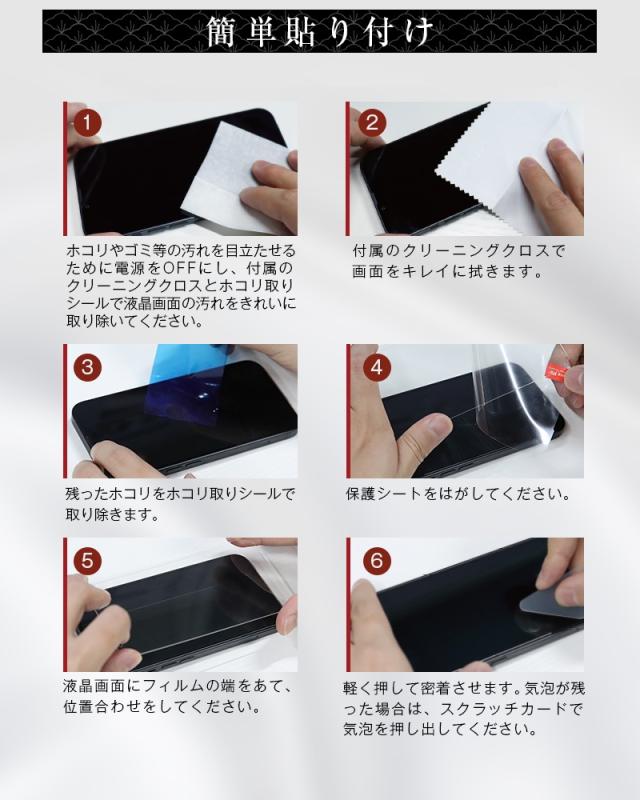 簡単貼り付け

1

ホコリやゴミ等の汚れを目立たせるために電源をOFFにし、付属のクリーニングクロスとホコリ取りシールで液晶画面の汚れをきれいに取り除いてください。

2

付属のクリーニングクロスで画面をキレイに拭きます。

3

残ったホコリをホコリ取りシールで取り除きます。

4

保護シートをはがしてください。

5

液晶画面にフィルムの端をあて、位置合わせをしてください。

6

軽く押して密着させます。気泡が残った場合は、スクラッチカードで気泡を押し出してください。