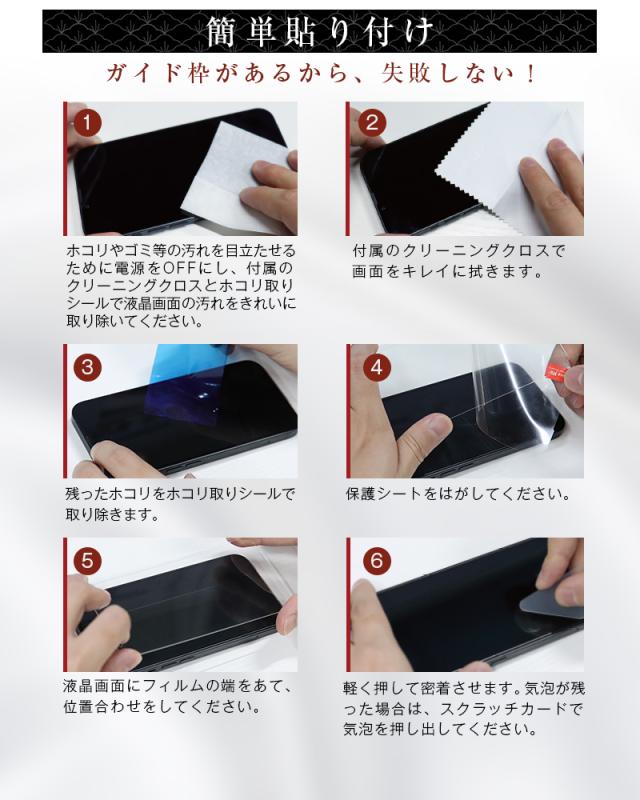 簡単貼り付け

ガイド枠があるから、失敗しない！

1

ホコリやゴミ等の汚れを目立たせるために電源をOFFにし、付属のクリーニングクロスとホコリ取りシールで液晶画面の汚れをきれいに取り除いてください。

2

付属のクリーニングクロスで画面をキレイに拭きます。

3

残ったホコリをホコリ取りシールで取り除きます。

4

保護シートをはがしてください。

5

液晶画面にフィルムの端をあて、位置合わせをしてください。

6

軽く押して密着させます。気泡が残った場合は、スクラッチカードで気泡を押し出してください。