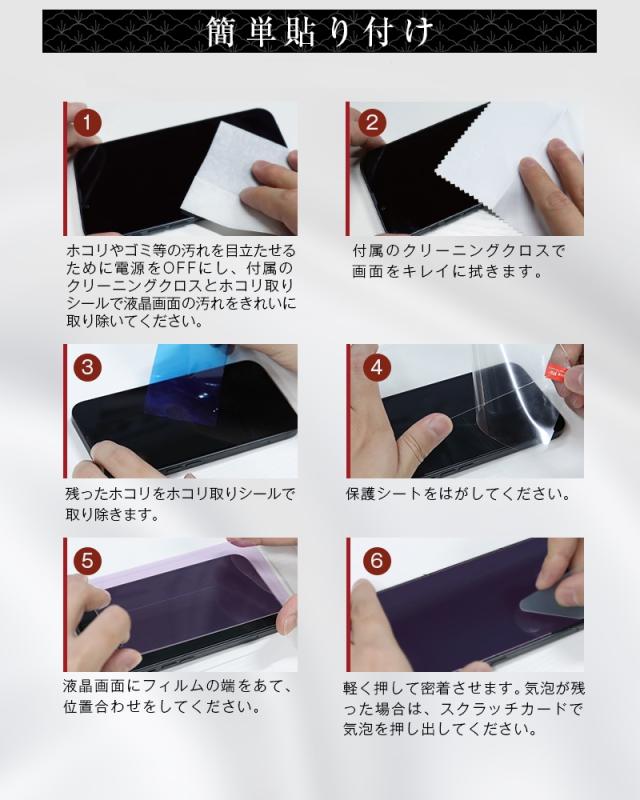 簡単貼り付け

1

ホコリやゴミ等の汚れを目立たせるために電源をOFFにし、付属のクリーニングクロスとホコリ取りシールで液晶画面の汚れをきれいに取り除いてください。

2

付属のクリーニングクロスで画面をキレイに拭きます。

3

残ったホコリをホコリ取りシールで取り除きます。

4

保護シートをはがしてください。

5

液晶画面にフィルムの端をあて、位置合わせをしてください。

6

軽く押して密着させます。気泡が残った場合は、スクラッチカードで気泡を押し出してください。