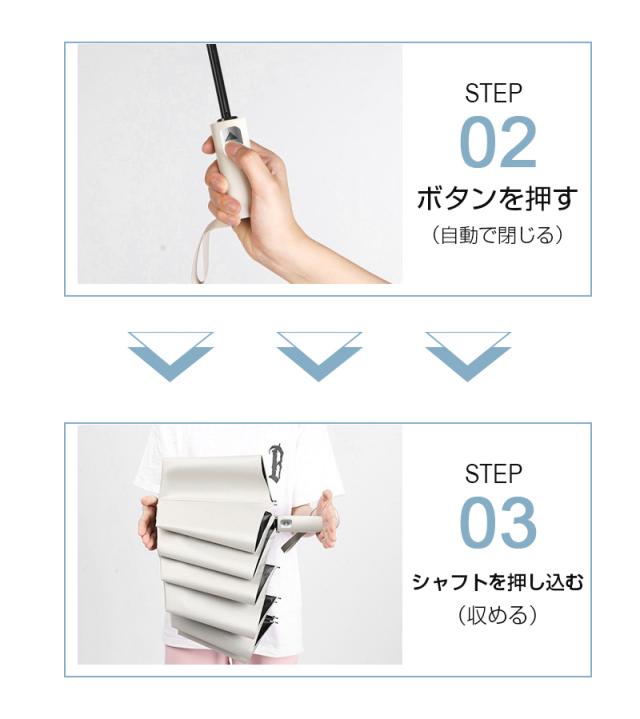 STEP
02
ボタンを押す
（自動で閉じる）

STEP
03
シャフトを押し込む
（収める）