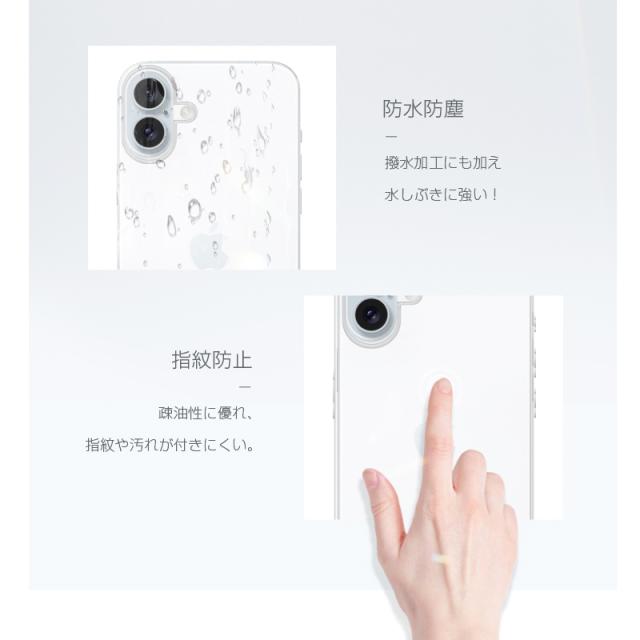 防水防塵

—

撥水加工にも加え

水しぶきに強い！

指紋防止

—

疎油性に優れ、

指紋や汚れが付きにくい。