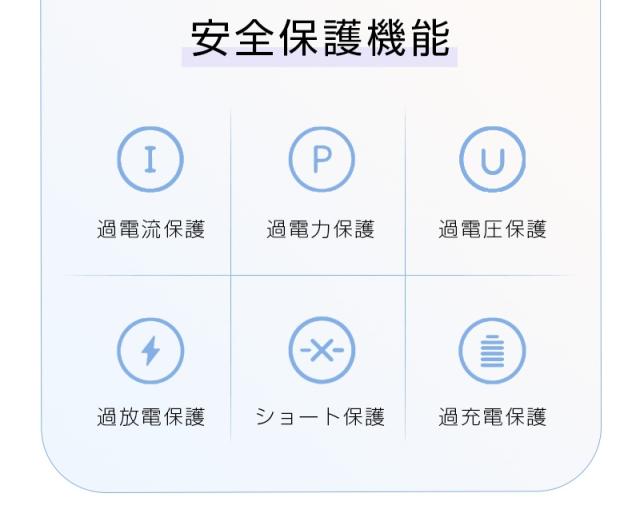 安全保護機能

I

過電流保護

P

過電力保護

U

過電圧保護

過放電保護

ショート保護

過充電保護