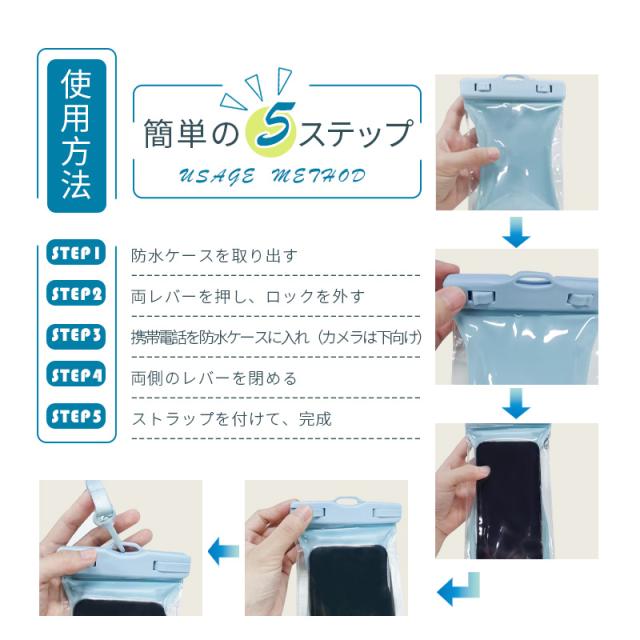 使用方法

簡単の5ステップ

USAGE METHOD

STEP1 防水ケースを取り出す

STEP2 両レバーを押し、ロックを外す

STEP3 携帯電話を防水ケースに入れ（カメラは下向け）

STEP4 両側のレバーを閉める

STEP5 ストラップを付けて、完成