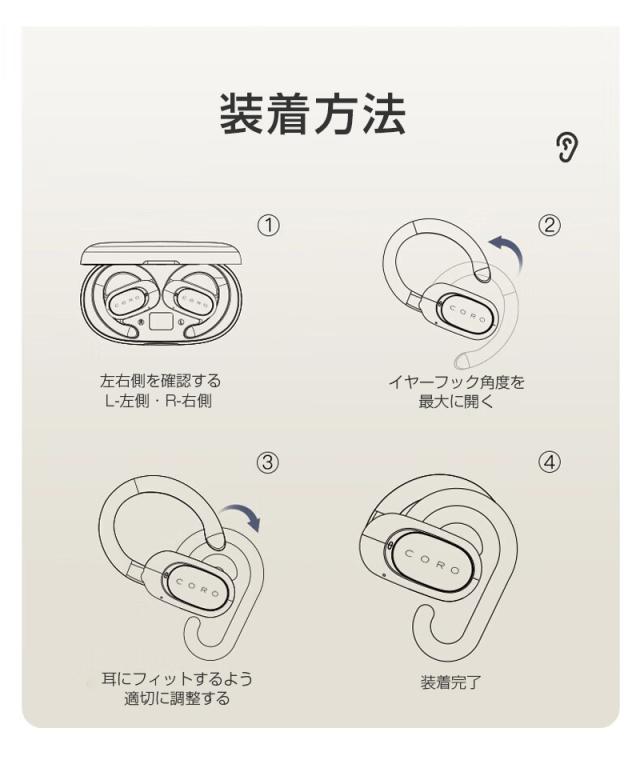 装着方法

①

CORO

CORO

左右側を確認する
L-左側・R-右側

②

CORO

イヤーフック角度を
最大に開く

③

CORO

耳にフィットするよう
適切に調整する

④

CORO

装着完了