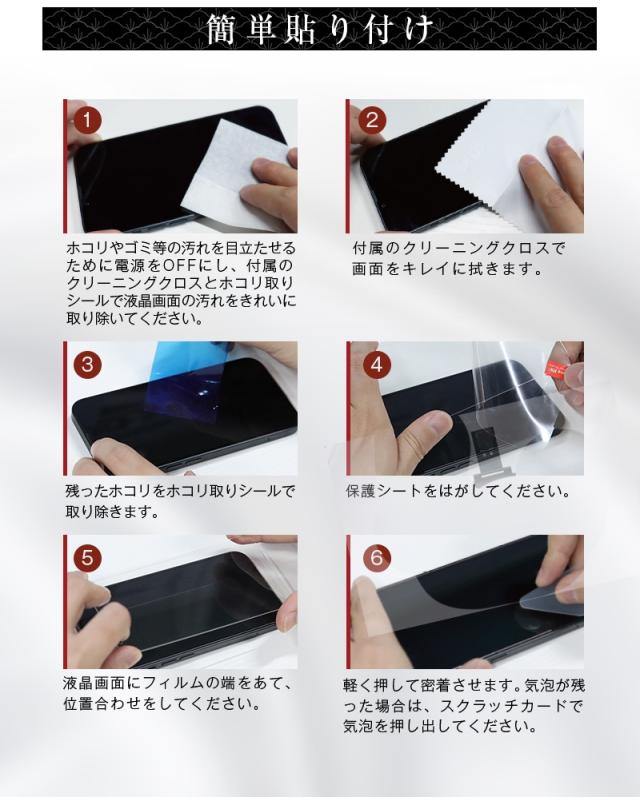 簡単貼り付け

1

ホコリやゴミ等の汚れを目立たせるために電源をOFFにし、付属のクリーニングクロスとホコリ取りシールで液晶画面の汚れをきれいに取り除いてください。

2

付属のクリーニングクロスで画面をキレイに拭きます。

3

残ったホコリをホコリ取りシールで取り除きます。

4

保護シートをはがしてください。

5

液晶画面にフィルムの端をあて、位置合わせをしてください。

6

軽く押して密着させます。気泡が残った場合は、スクラッチカードで気泡を押し出してください。