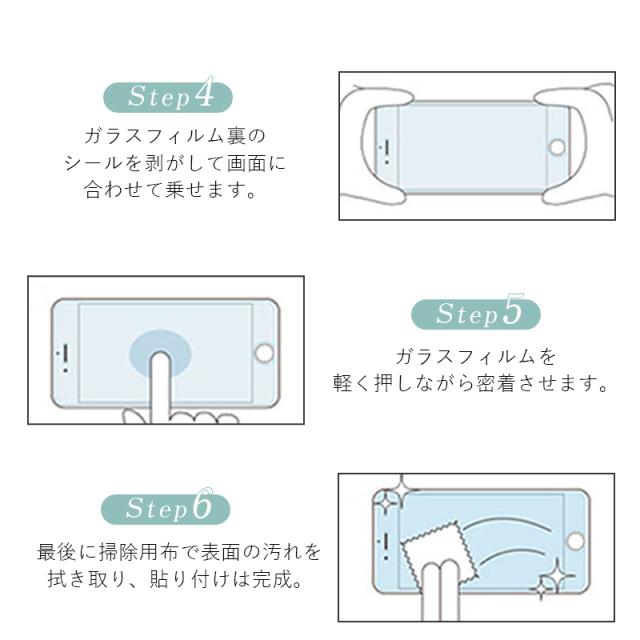 Step4

ガラスフィルム裏のシールを剥がして画面に合わせて乗せます。

Step5

ガラスフィルムを軽く押しながら密着させます。

Step6

最後に掃除用布で表面の汚れを拭き取り、貼り付けは完成。