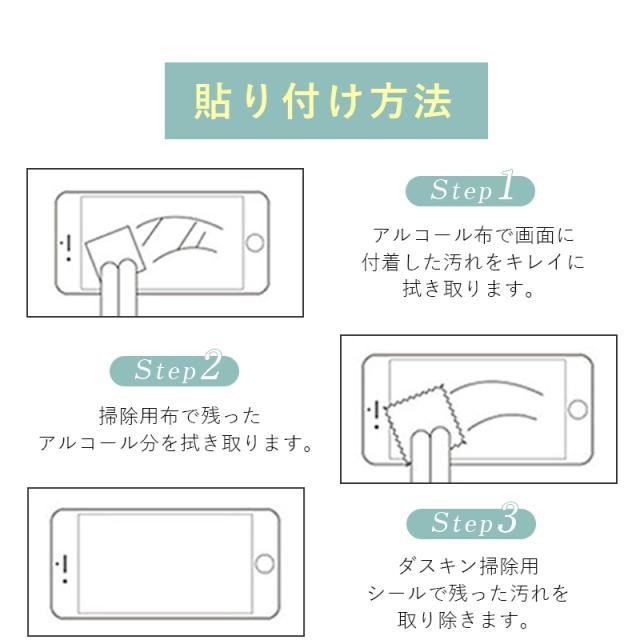 貼り付け方法

Step1

アルコール布で画面に付着した汚れをキレイに拭き取ります。

Step2

掃除用布で残ったアルコール分を拭き取ります。

Step3

ダスキン掃除用シールで残った汚れを取り除きます。