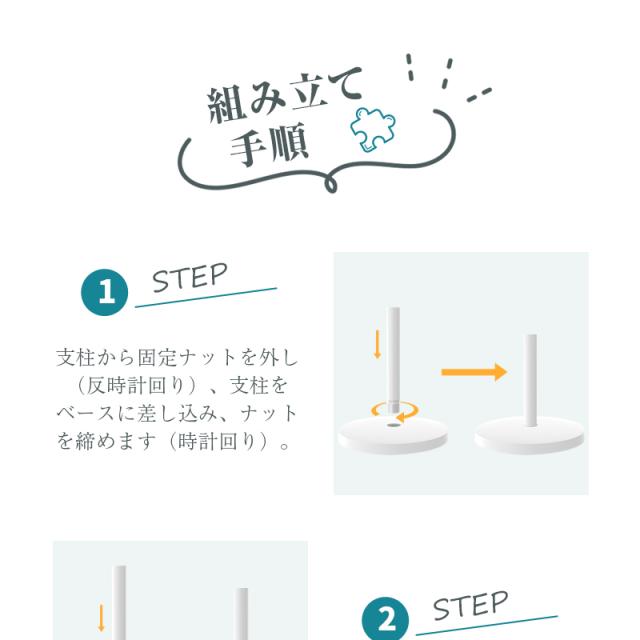 組み立て
手順

1 STEP

支柱から固定ナットを外し（反時計回り）、支柱をベースに差し込み、ナットを締めます（時計回り）。

2 STEP