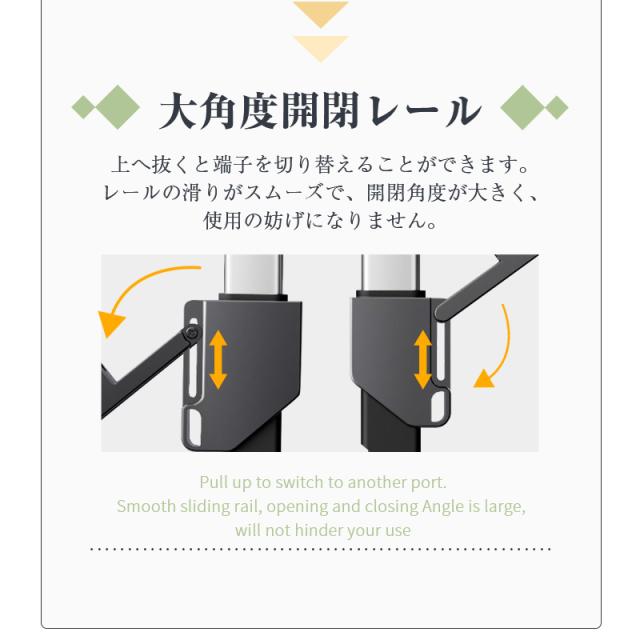 大角度開閉レール

上へ抜くと端子を切り替えることができます。
レールの滑りがスムーズで、開閉角度が大きく、
使用の妨げになりません。

Pull up to switch to another port.
Smooth sliding rail, opening and closing Angle is large,
will not hinder your use