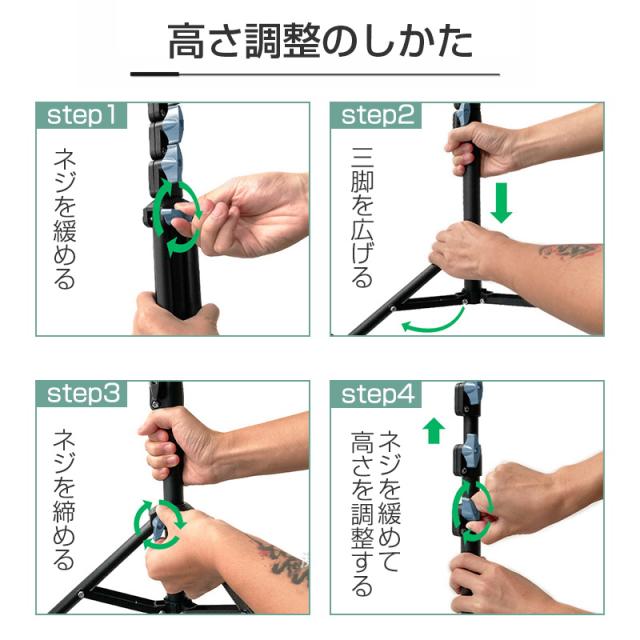 高さ調整のしかた

step1

ネジを緩める

step2

三脚を広げる

step3

ネジを締める

step4

ネジを緩めて高さを調整する