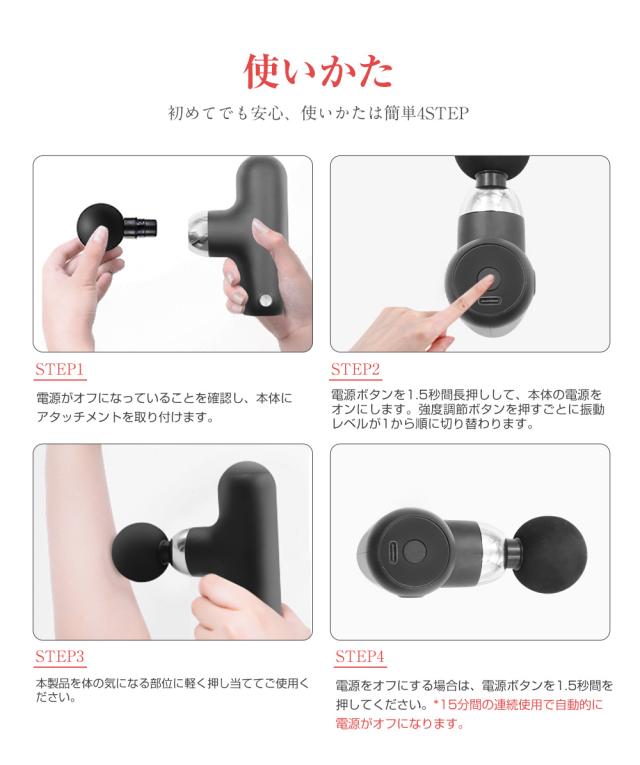 使いかた

初めてでも安心、使いかたは簡単4STEP

STEP1

電源がオフになっていることを確認し、本体にアタッチメントを取り付けます。

STEP2

電源ボタンを1.5秒間長押しして、本体の電源をオンにします。強度調節ボタンを押すごとに振動レベルが1から順に切り替わります。

STEP3

本製品を体の気になる部位に軽く押し当ててご使用ください。

STEP4

電源をオフにする場合は、電源ボタンを1.5秒間を押してください。*15分間の連続使用で自動的に電源がオフになります。