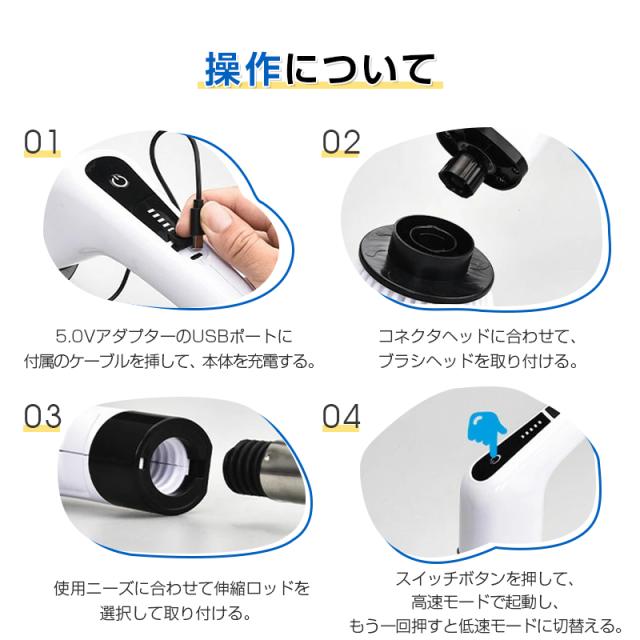 操作について

01

5.0VアダプターのUSBポートに付属のケーブルを挿して、本体を充電する。

02

コネクタヘッドに合わせて、ブラシヘッドを取り付ける。

03

使用ニーズに合わせて伸縮ロッドを選択して取り付ける。

04

スイッチボタンを押して、高速モードで起動し、もう一回押すと低速モードに切替える。