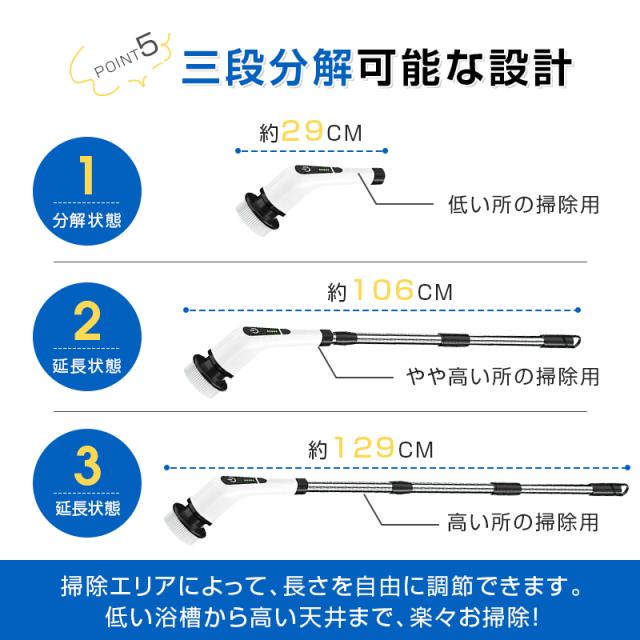 POINT5 三段分解可能な設計

1
分解状態
約29CM
低い所の掃除用

2
延長状態
約106CM
やや高い所の掃除用

3
延長状態
約129CM
高い所の掃除用

掃除エリアによって、長さを自由に調節できます。
低い浴槽から高い天井まで、楽々お掃除!