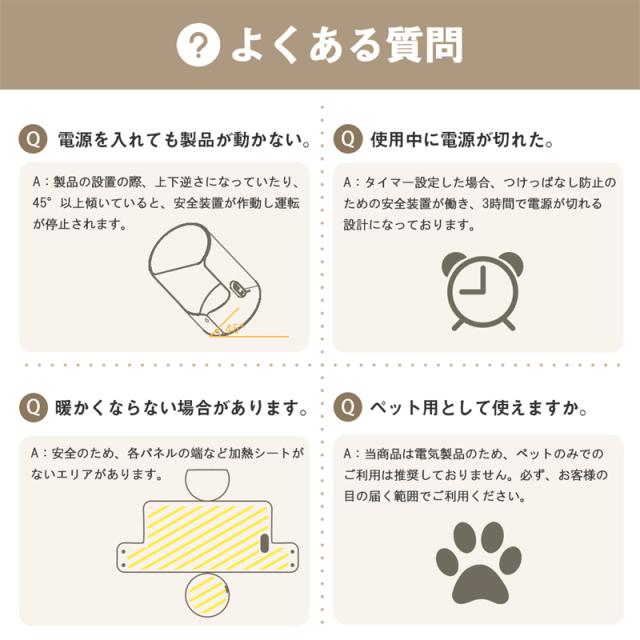 ? よくある質問

Q 電源を入れても製品が動かない。

A：製品の設置の際、上下逆さになっていたり、45° 以上傾いていると、安全装置が作動し運転が停止されます。

45°

Q 使用中に電源が切れた。

A：タイマー設定した場合、つけっぱなし防止のための安全装置が働き、3時間で電源が切れる設計になっております。

Q 暖かくならない場合があります。

A：安全のため、各パネルの端など加熱シートがないエリアがあります。

Q ペット用として使えますか。

A：当商品は電気製品のため、ペットのみでのご利用は推奨しておりません。必ず、お客様の目の届く範囲でご利用ください。