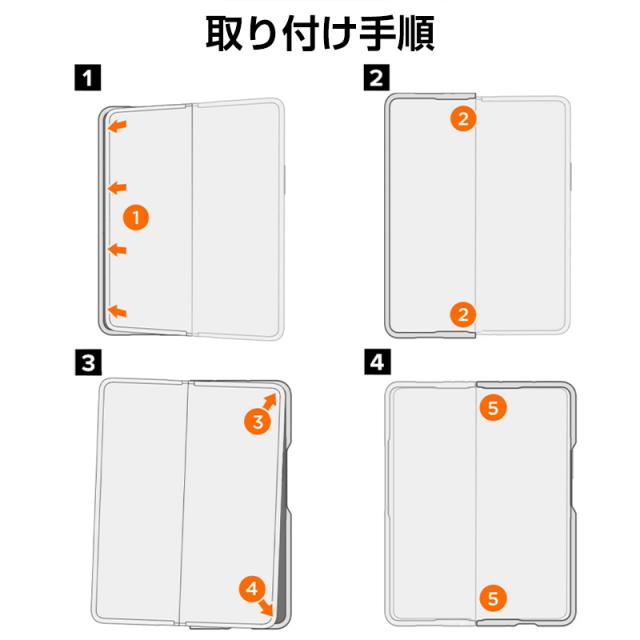 取り付け手順

1

1

2

2

2

3

3

4

4

5

5