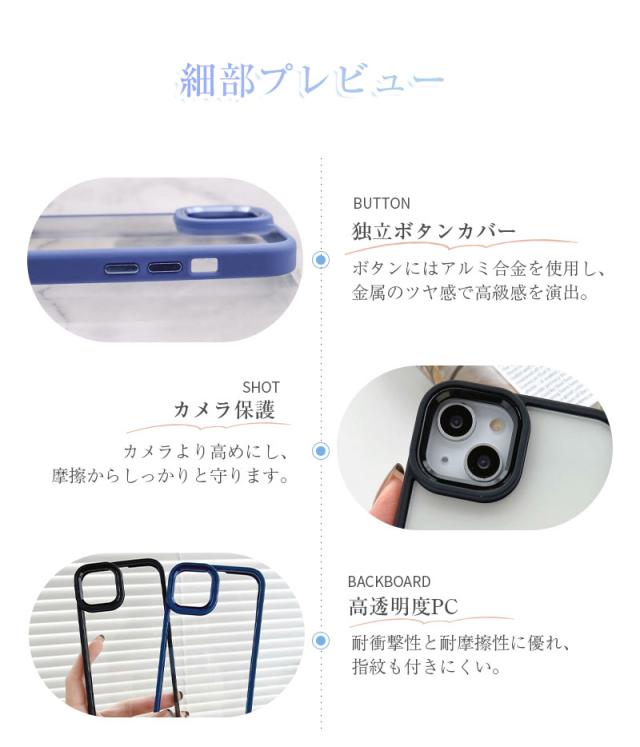 細部プレビュー

BUTTON
独立ボタンカバー
ボタンにはアルミ合金を使用し、金属のツヤ感で高級感を演出。

SHOT
カメラ保護
カメラより高めにし、摩擦からしっかりと守ります。

BACKBOARD
高透明度PC
耐衝撃性と耐摩擦性に優れ、指紋も付きにくい。