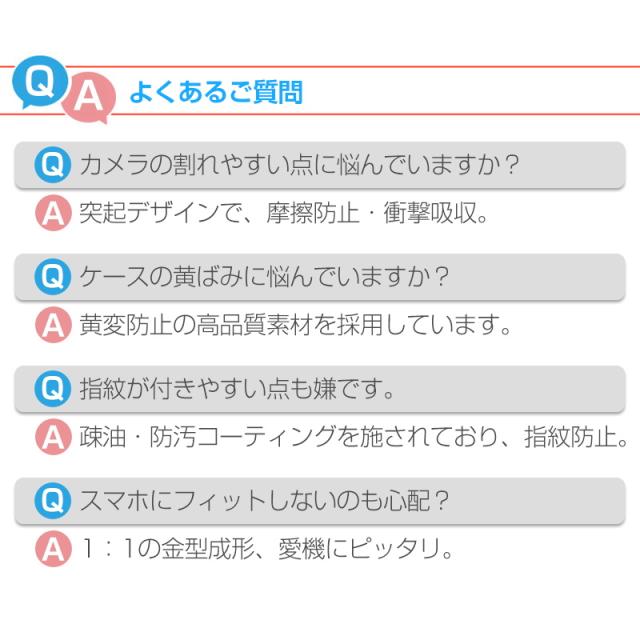 Q A よくあるご質問

Q カメラの割れやすい点に悩んでいますか？

A 突起デザインで、摩擦防止・衝撃吸収。

Q ケースの黄ばみに悩んでいますか？

A 黄変防止の高品質素材を採用しています。

Q 指紋が付きやすい点も嫌です。

A 疎油・防汚コーティングを施されており、指紋防止。

Q スマホにフィットしないのも心配？

A 1：1の金型成形、愛機にピッタリ。