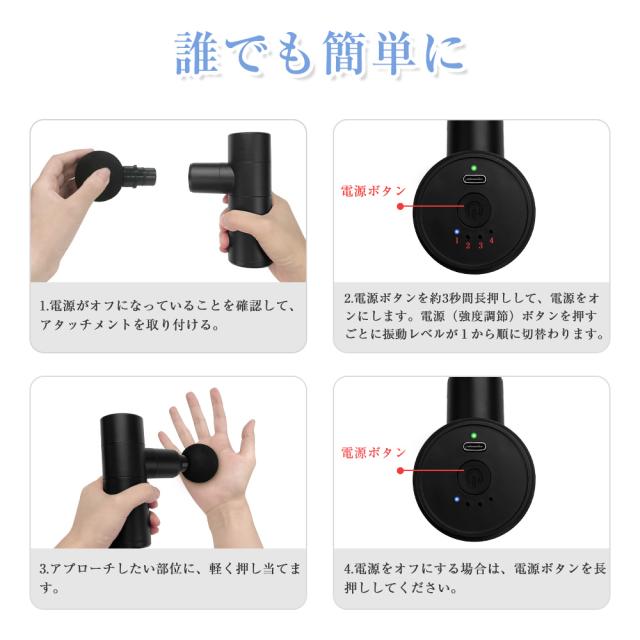 誰でも簡単に

1.電源がオフになっていることを確認して、アタッチメントを取り付ける。

電源ボタン

1 2 3 4

2.電源ボタンを約3秒間長押しして、電源をオンにします。電源（強度調節）ボタンを押すごとに振動レベルが1から順に切替わります。

3.アプローチしたい部位に、軽く押し当てます。

電源ボタン

4.電源をオフにする場合は、電源ボタンを長押ししてください。