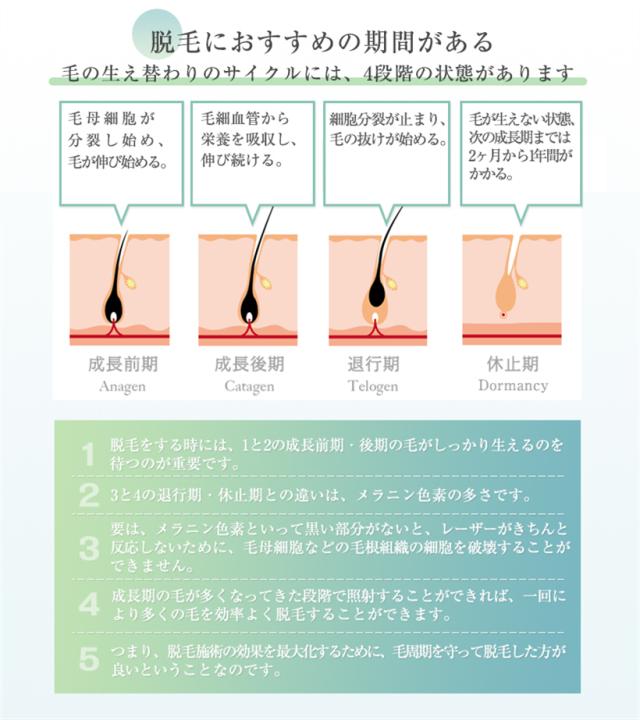 脱毛におすすめの期間がある
毛の生え替わりのサイクルには、4段階の状態があります

毛母細胞が分裂し始め、毛が伸び始める。

毛細血管から栄養を吸収し、伸び続ける。

細胞分裂が止まり、毛の抜けが始める。

毛が生えない状態、次の成長期までは2ヶ月から1年間がかかる。

成長前期
Anagen

成長後期
Catagen

退行期
Telogen

休止期
Dormancy

1 脱毛をする時には、1と2の成長前期・後期の毛がしっかり生えるのを待つのが重要です。

2 3と4の退行期・休止期との違いは、メラニン色素の多さです。

3 要は、メラニン色素といって黒い部分がないと、レーザーがきちんと反応しないために、毛母細胞などの毛根組織の細胞を破壊することができません。

4 成長期の毛が多くなってきた段階で照射することができれば、一回により多くの毛を効率よく脱毛することができます。

5 つまり、脱毛施術の効果を最大化するために、毛周期を守って脱毛した方が良いということなのです。