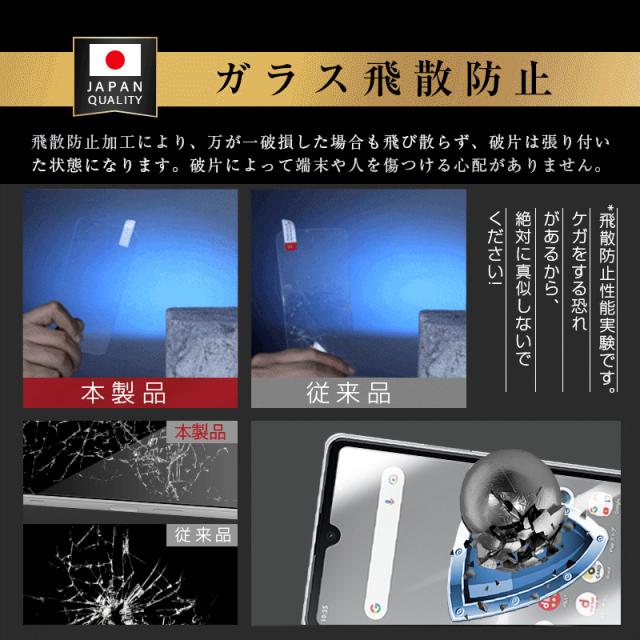 JAPAN QUALITY

ガラス飛散防止

飛散防止加工により、万が一破損した場合も飛び散らず、破片は張り付いた状態になります。破片によって端末や人を傷つける心配がありません。

本製品

従来品

*飛散防止性能実験です。ケガをする恐れがあるから、絶対に真似しないでください!

本製品

従来品