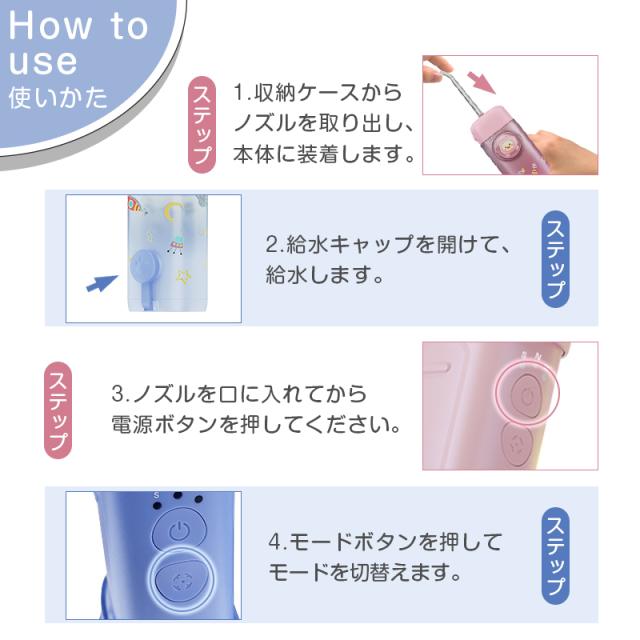 How to use
使いかた

ステップ
1.収納ケースからノズルを取り出し、本体に装着します。

2.給水キャップを開けて、給水します。
ステップ

ステップ
3.ノズルを口に入れてから電源ボタンを押してください。

S N

S

4.モードボタンを押してモードを切替えます。
ステップ