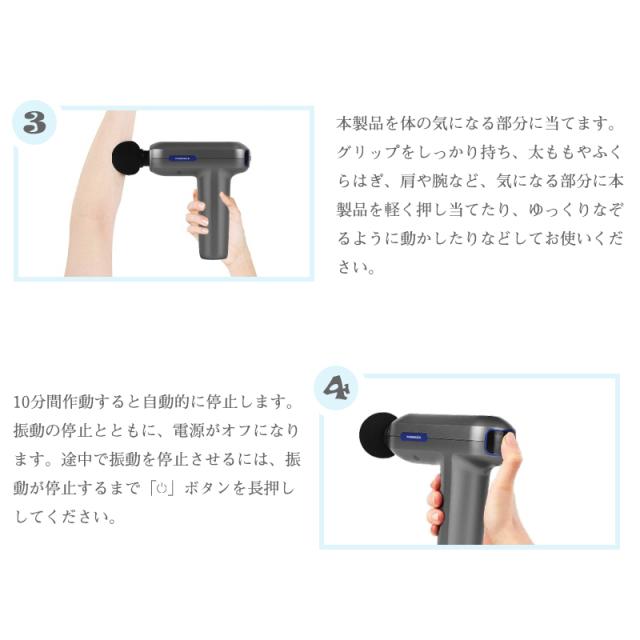 3

本製品を体の気になる部分に当てます。グリップをしっかり持ち、太ももやふくらはぎ、肩や腕など、気になる部分に本製品を軽く押し当てたり、ゆっくりなぞるように動かしたりなどしてお使いください。

4

10分間作動すると自動的に停止します。振動の停止とともに、電源がオフになります。途中で振動を停止させるには、振動が停止するまで「⏻」ボタンを長押ししてください。