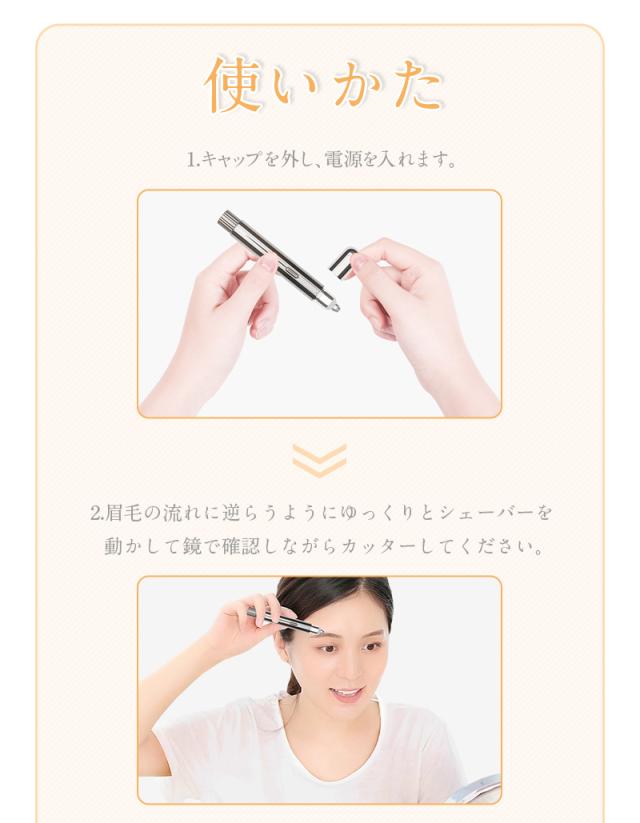 使いかた

1.キャップを外し、電源を入れます。

2.眉毛の流れに逆らうようにゆっくりとシェーバーを動かして鏡で確認しながらカッターしてください。