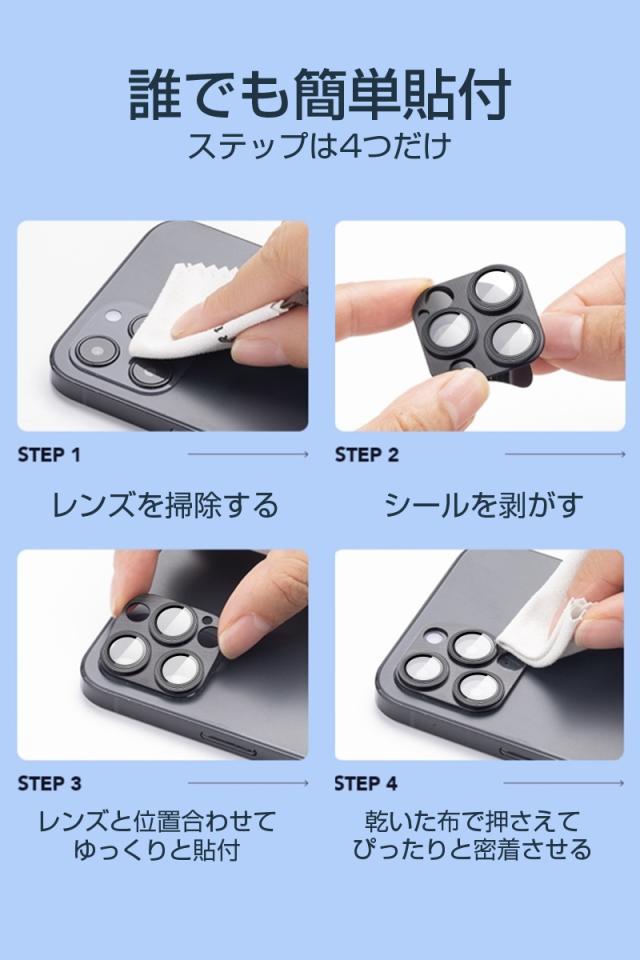 誰でも簡単貼付
ステップは4つだけ

STEP 1

レンズを掃除する

STEP 2

シールを剥がす

STEP 3

レンズと位置合わせて
ゆっくりと貼付

STEP 4

乾いた布で押さえて
ぴったりと密着させる