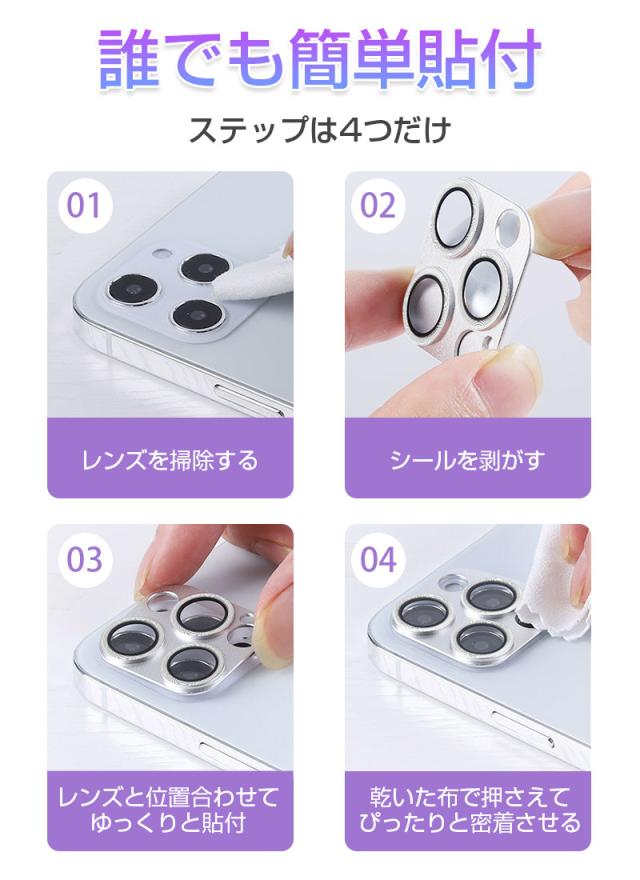 誰でも簡単貼付

ステップは4つだけ

01

レンズを掃除する

02

シールを剥がす

03

レンズと位置合わせて ゆっくりと貼付

04

乾いた布で押さえて ぴったりと密着させる