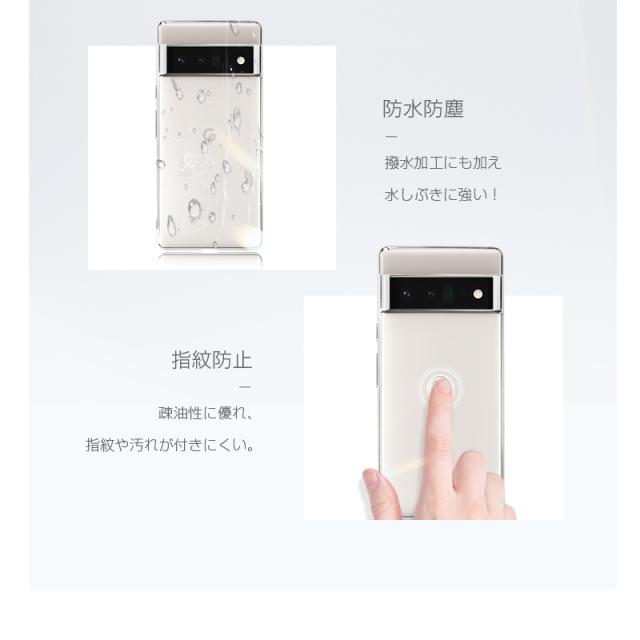 防水防塵

—

撥水加工にも加え

水しぶきに強い！

指紋防止

—

疎油性に優れ、

指紋や汚れが付きにくい。