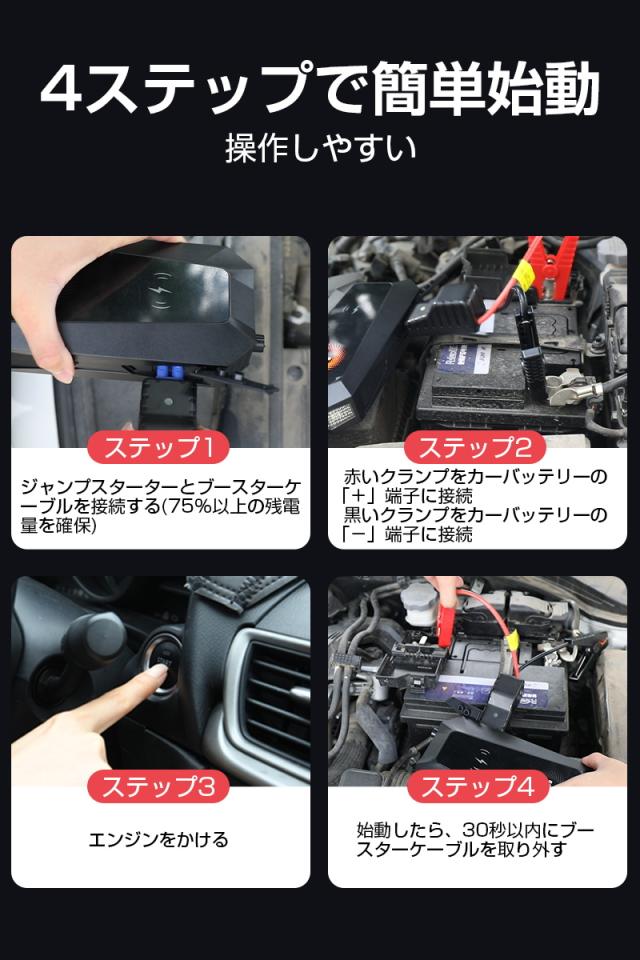 4ステップで簡単始動
操作しやすい

ステップ1
ジャンプスターターとブースターケーブルを接続する(75%以上の残電量を確保)

ステップ2
赤いクランプをカーバッテリーの「+」端子に接続
黒いクランプをカーバッテリーの「−」端子に接続

ステップ3
エンジンをかける

ステップ4
始動したら、30秒以内にブースターケーブルを取り外す