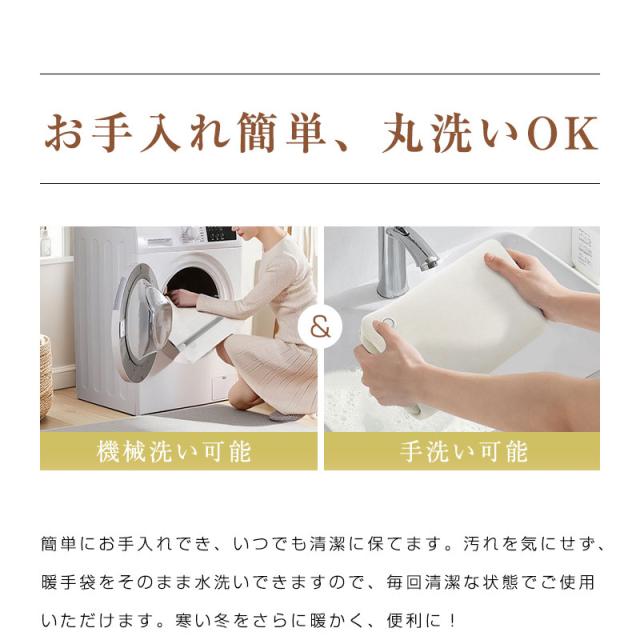 お手入れ簡単、丸洗いOK

&

機械洗い可能

手洗い可能

簡単にお手入れでき、いつでも清潔に保てます。汚れを気にせず、暖手袋をそのまま水洗いできますので、毎回清潔な状態でご使用いただけます。寒い冬をさらに暖かく、便利に！