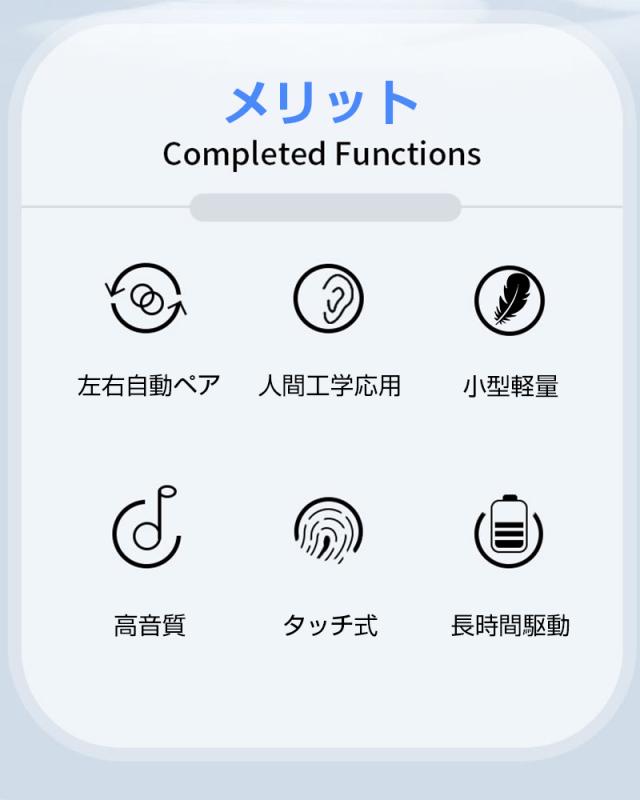 メリット
Completed Functions

左右自動ペア

人間工学応用

小型軽量

高音質

タッチ式

長時間駆動