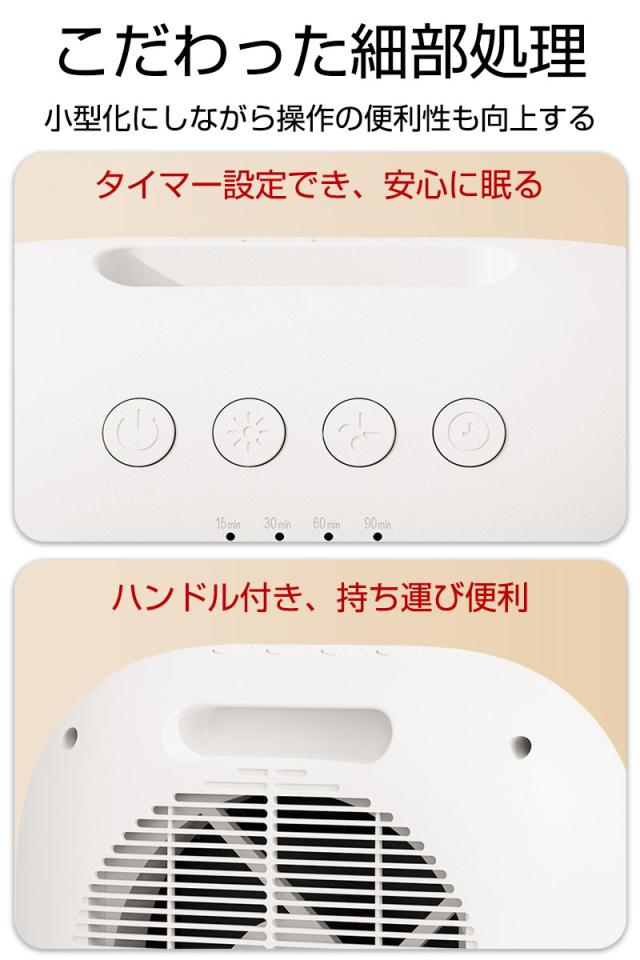 こだわった細部処理

小型化にしながら操作の便利性も向上する

タイマー設定でき、安心に眠る

15min 30min 60min 90min

ハンドル付き、持ち運び便利