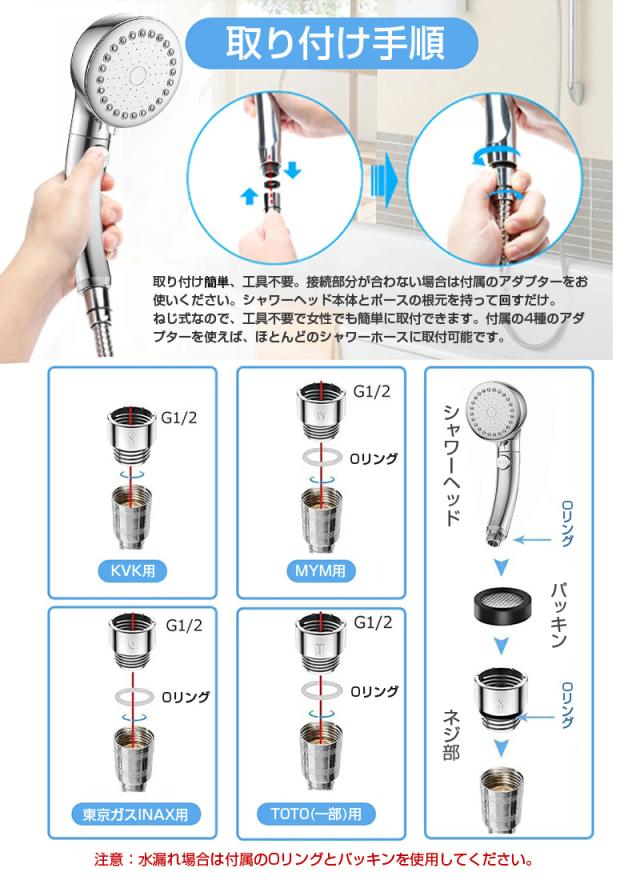 取り付け手順

取り付け簡単、工具不要。接続部分が合わない場合は付属のアダプターをお使いください。シャワーヘッド本体とホースの根元を持って回すだけ。ねじ式なので、工具不要で女性でも簡単に取付できます。付属の4種のアダプターを使えば、ほとんどのシャワーホースに取付可能です。

G1/2
KVK用

G1/2
Oリング
MYM用

G1/2
Oリング
東京ガスINAX用

G1/2
Oリング
TOTO(一部)用

シャワーヘッド
Oリング
パッキン
Oリング
ネジ部

注意：水漏れ場合は付属のOリングとパッキンを使用してください。