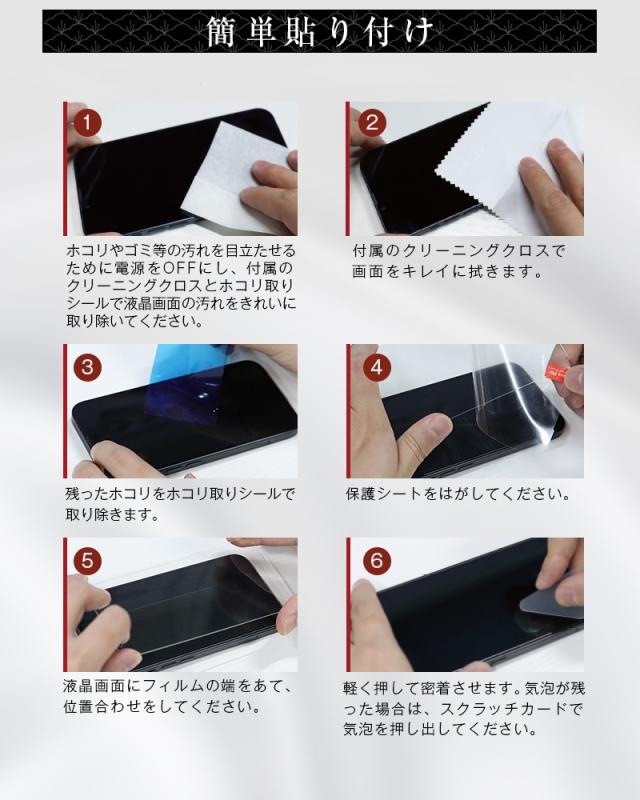 簡単貼り付け

1
ホコリやゴミ等の汚れを目立たせるために電源をOFFにし、付属のクリーニングクロスとホコリ取りシールで液晶画面の汚れをきれいに取り除いてください。

2
付属のクリーニングクロスで画面をキレイに拭きます。

3
残ったホコリをホコリ取りシールで取り除きます。

4
保護シートをはがしてください。

5
液晶画面にフィルムの端をあて、位置合わせをしてください。

6
軽く押して密着させます。気泡が残った場合は、スクラッチカードで気泡を押し出してください。