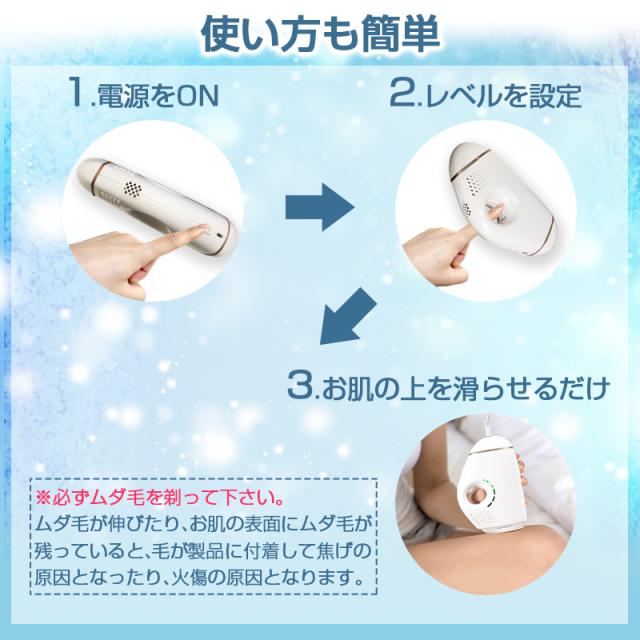 使い方も簡単

1.電源をON

2.レベルを設定

3.お肌の上を滑らせるだけ

※必ずムダ毛を剃って下さい。
ムダ毛が伸びたり、お肌の表面にムダ毛が残っていると、毛が製品に付着して焦げの原因となったり、火傷の原因となります。