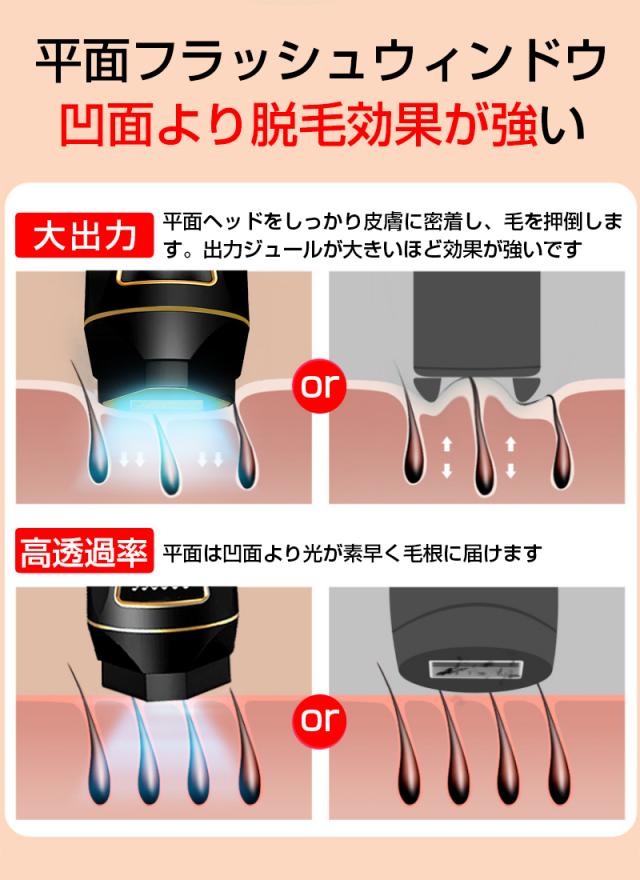 平面フラッシュウィンドウ
凹面より脱毛効果が強い

大出力
平面ヘッドをしっかり皮膚に密着し、毛を押倒します。出力ジュールが大きいほど効果が強いです

or

高透過率
平面は凹面より光が素早く毛根に届けます

or