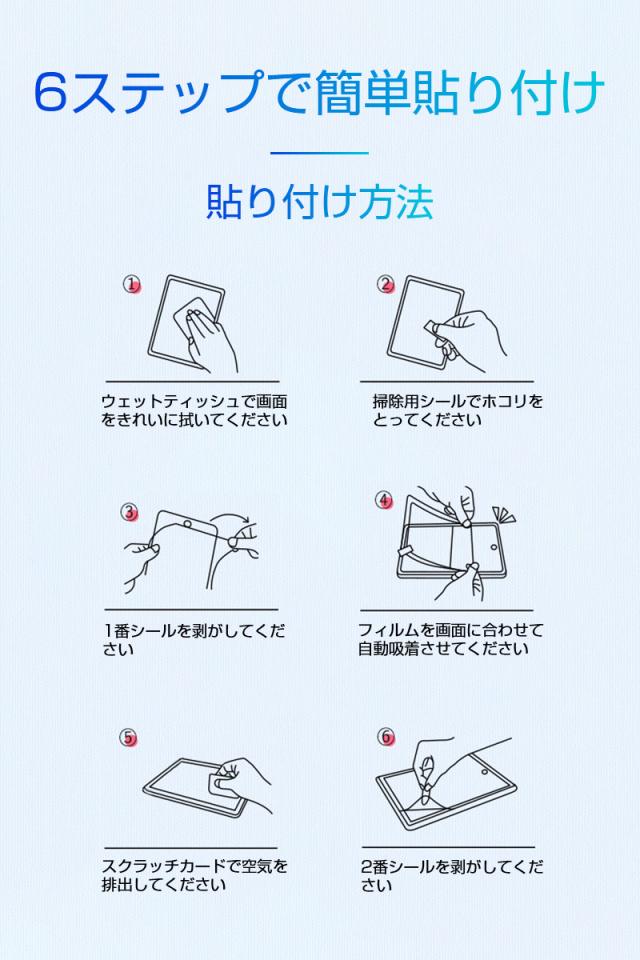 6ステップで簡単貼り付け

貼り付け方法

1

ウェットティッシュで画面をきれいに拭いてください

2

掃除用シールでホコリをとってください

3

1番シールを剥がしてください

4

フィルムを画面に合わせて自動吸着させてください

5

スクラッチカードで空気を排出してください

6

2番シールを剥がしてください